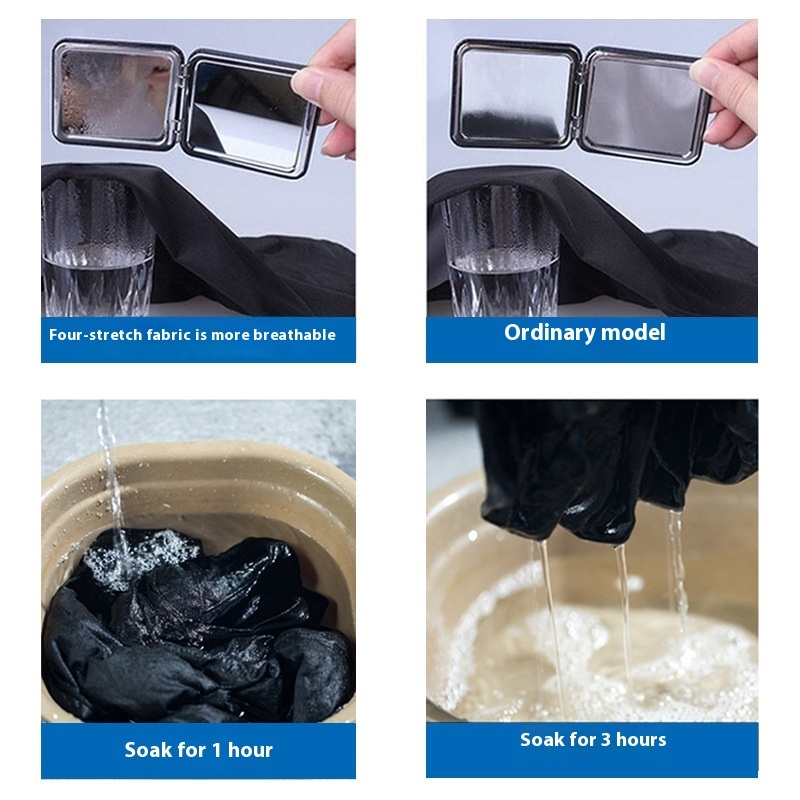 Four-stretch fabric is more breathable

Ordinary model

Soak for 1 hour

Soak for 3 hours